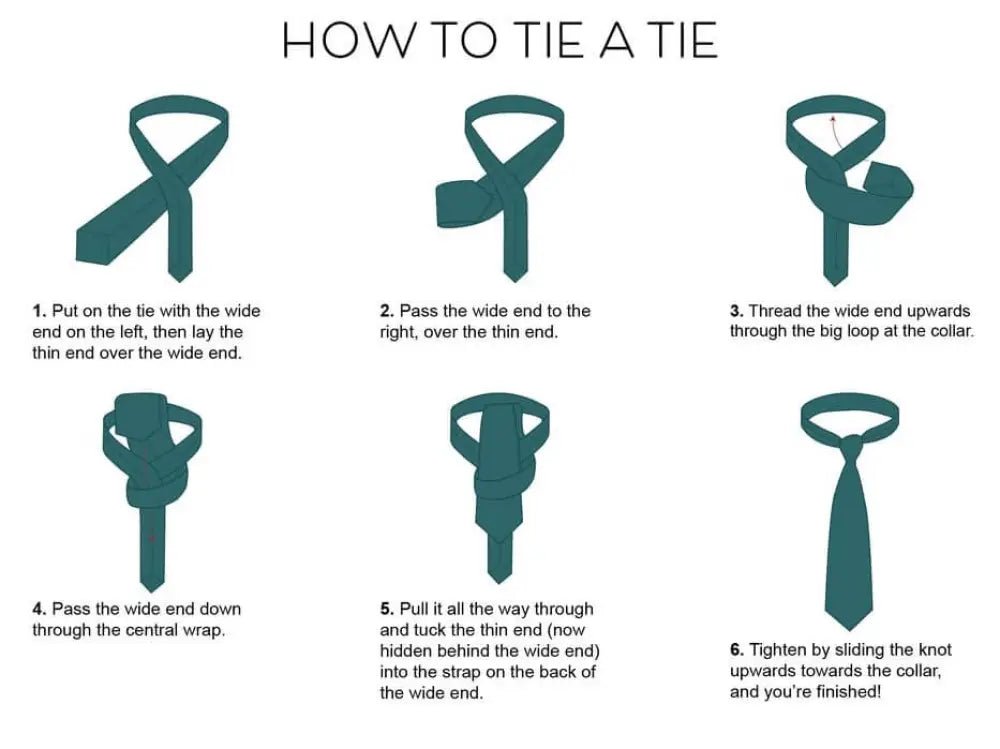 HOW TO TIE A TIE

1. Put on the tie with the wide end on the left, then lay the thin end over the wide end.

2. Pass the wide end to the right, over the thin end.

3. Thread the wide end upwards through the big loop at the collar.

4. Pass the wide end down through the central wrap.

5. Pull it all the way through and tuck the thin end (now hidden behind the wide end) into the strap on the back of the wide end.

6. Tighten by sliding the knot upwards towards the collar, and you're finished!