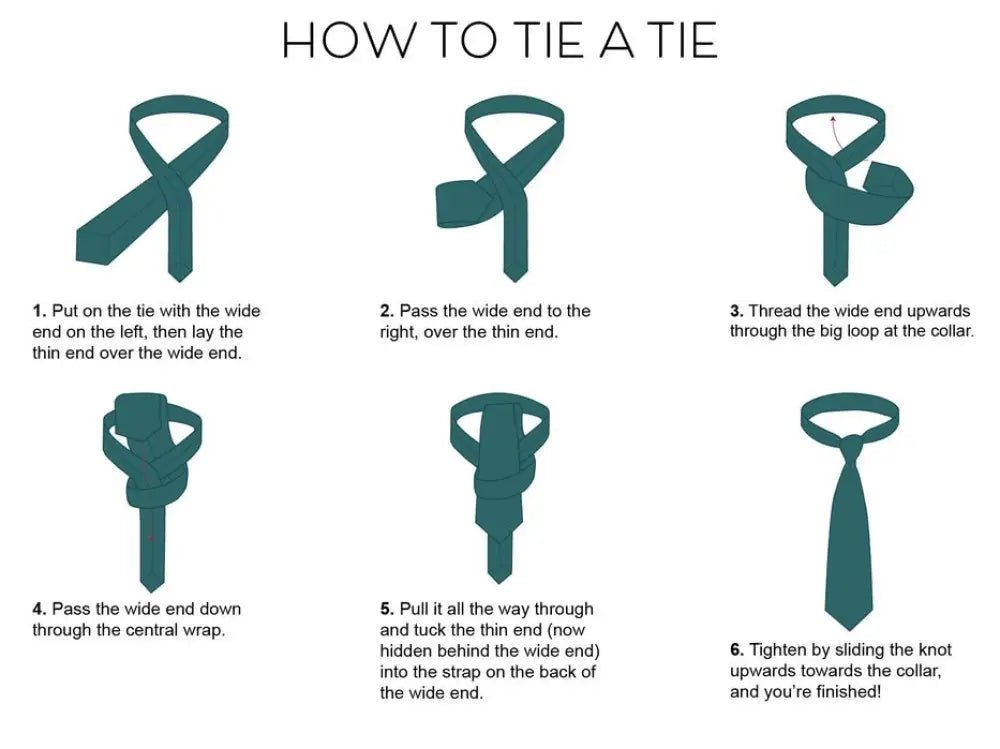 HOW TO TIE A TIE

1. Put on the tie with the wide end on the left, then lay the thin end over the wide end.

2. Pass the wide end to the right, over the thin end.

3. Thread the wide end upwards through the big loop at the collar.

4. Pass the wide end down through the central wrap.

5. Pull it all the way through and tuck the thin end (now hidden behind the wide end) into the strap on the back of the wide end.

6. Tighten by sliding the knot upwards towards the collar, and you're finished!